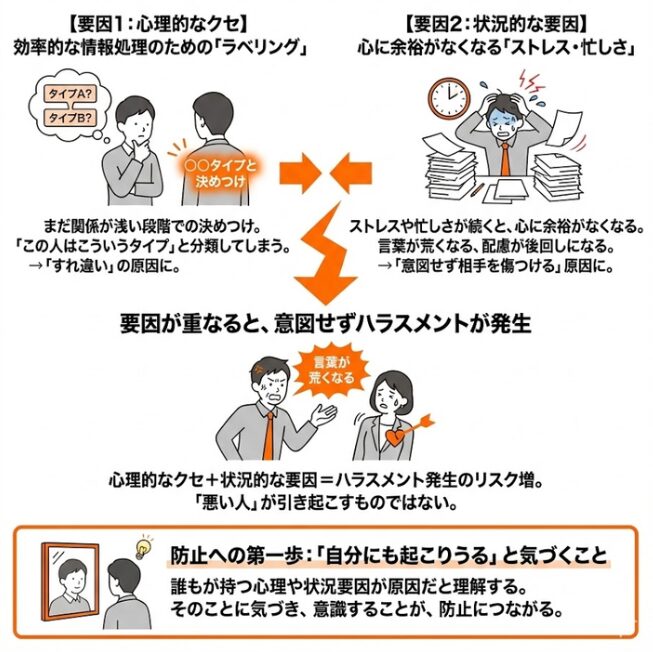 【要因1：心理的なクセ】
効率的な情報処理のための「ラベリング」

タイプA?
タイプB?

○○タイプと決めつけ

まだ関係が浅い段階での決めつけ。
「この人はこういうタイプ」と分類してしまう。
→「すれ違い」の原因に。

【要因2：状況的な要因】
心に余裕がなくなる「ストレス・忙しさ」

ストレスや忙しさが続くと、心に余裕がなくなる。
言葉が荒くなる、配慮が後回しになる。
→「意図せず相手を傷つける」原因に。

要因が重なると、意図せずハラスメントが発生

言葉が荒くなる

心理的なクセ＋状況的な要因＝ハラスメント発生のリスク増。
「悪い人」が引き起こすものではない。

防止への第一歩：「自分にも起こりうる」と気づくこと
誰もが持つ心理や状況要因が原因だと理解する。
そのことに気づき、意識することが、防止につながる。